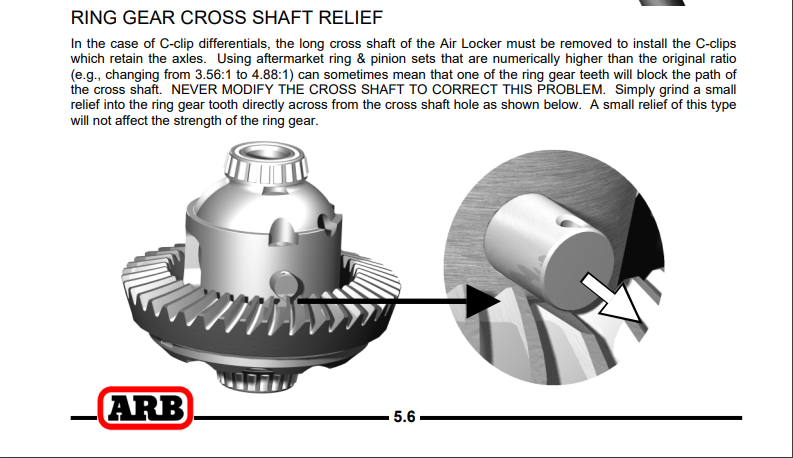 RING GEAR CROSS SHAFT RELIEF

In the case of C-clip differentials, the long cross shaft of the Air Locker must be removed to install the C-clips which retain the axles. Using aftermarket ring & pinion sets that are numerically higher than the original ratio (e.g., changing from 3.56:1 to 4.88:1) can sometimes mean that one of the ring gear teeth will block the path of the cross shaft. NEVER MODIFY THE CROSS SHAFT TO CORRECT THIS PROBLEM. Simply grind a small relief into the ring gear tooth directly across from the cross shaft hole as shown below. A small relief of this type will not affect the strength of the ring gear.

ARB

5.6